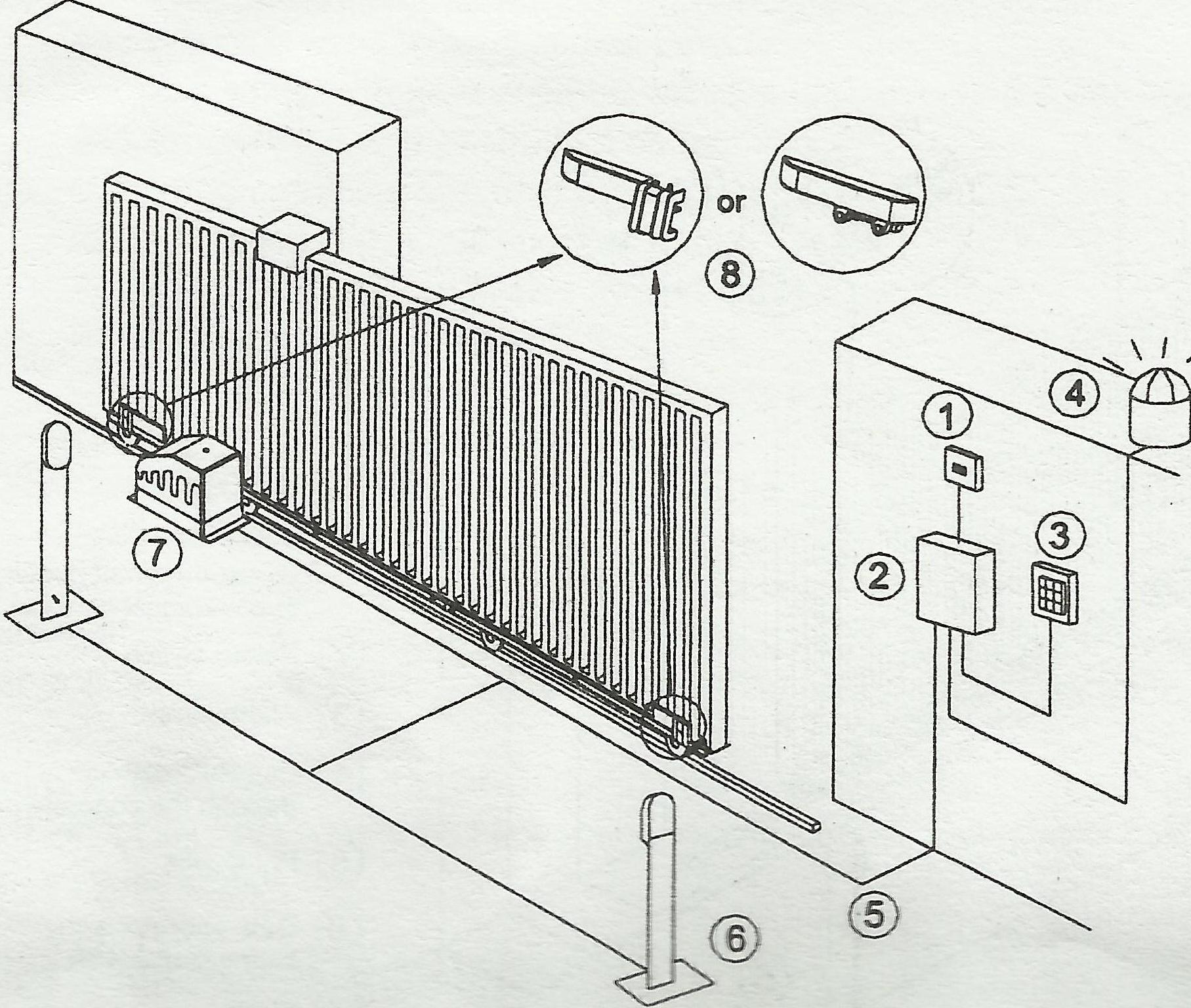 or
8
4
1
3
2
7
5
6